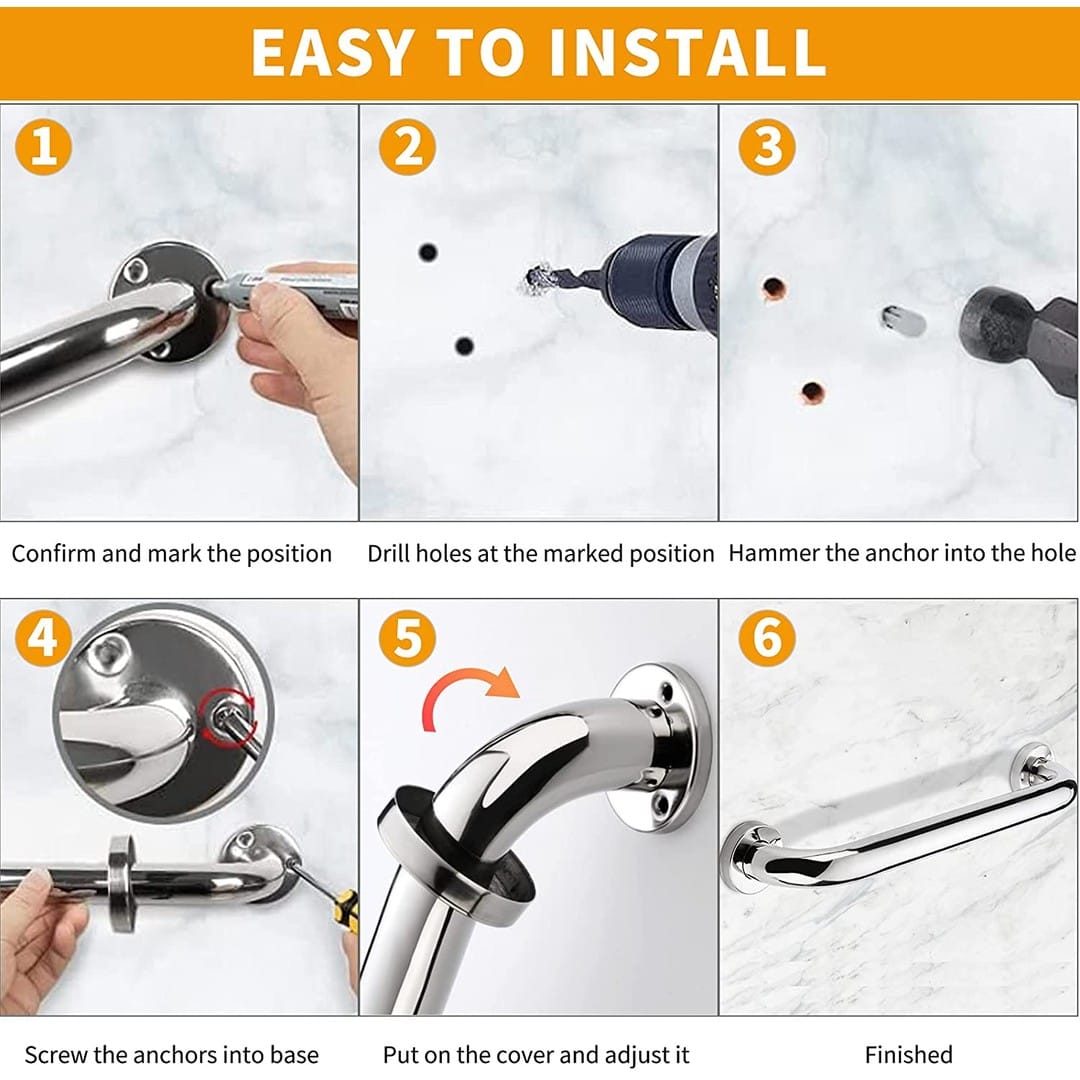 EASY TO INSTALL

1

Confirm and mark the position

2

Drill holes at the marked position

3

Hammer the anchor into the hole

4

Screw the anchors into base

5

Put on the cover and adjust it

6

Finished