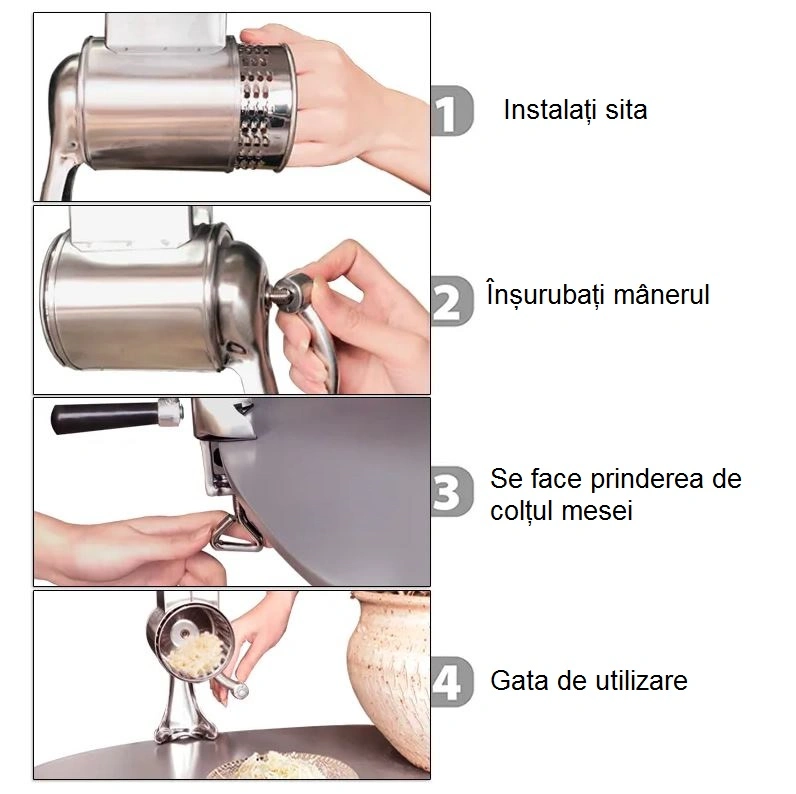 1 Instalați sita

2 Înșurubați mânerul

3 Se face prinderea de colțul mesei

4 Gata de utilizare