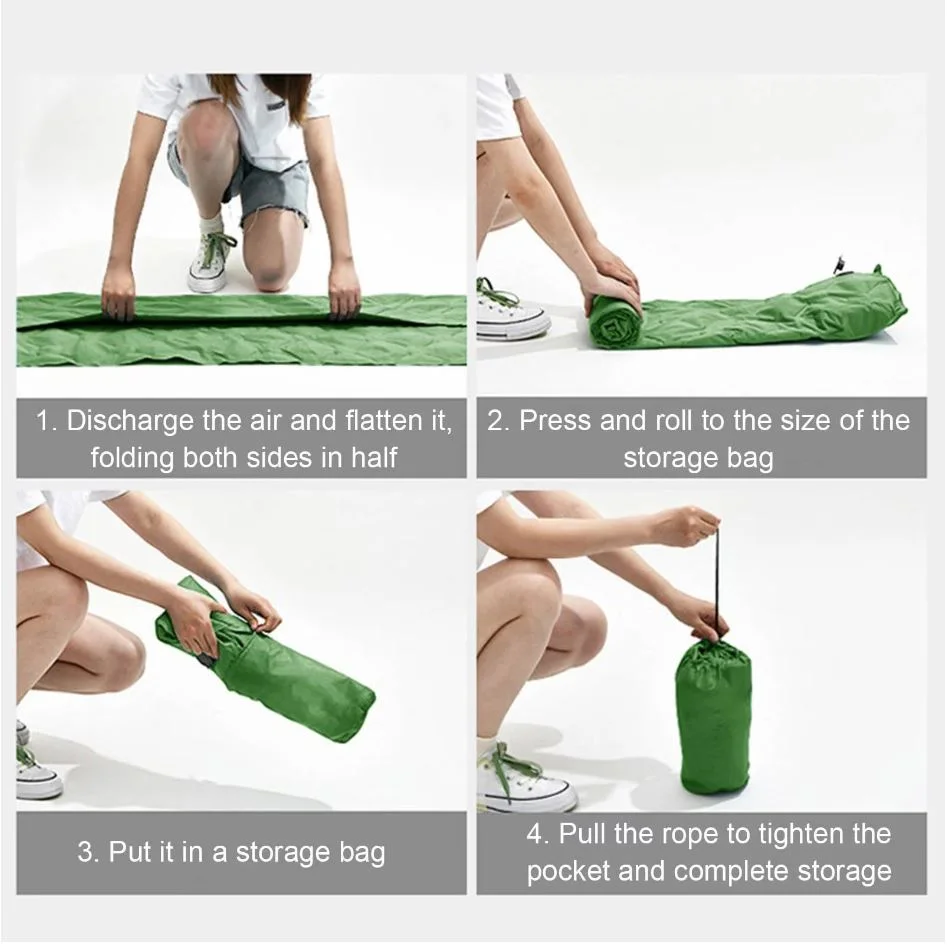 1. Discharge the air and flatten it, folding both sides in half

2. Press and roll to the size of the storage bag

3. Put it in a storage bag

4. Pull the rope to tighten the pocket and complete storage